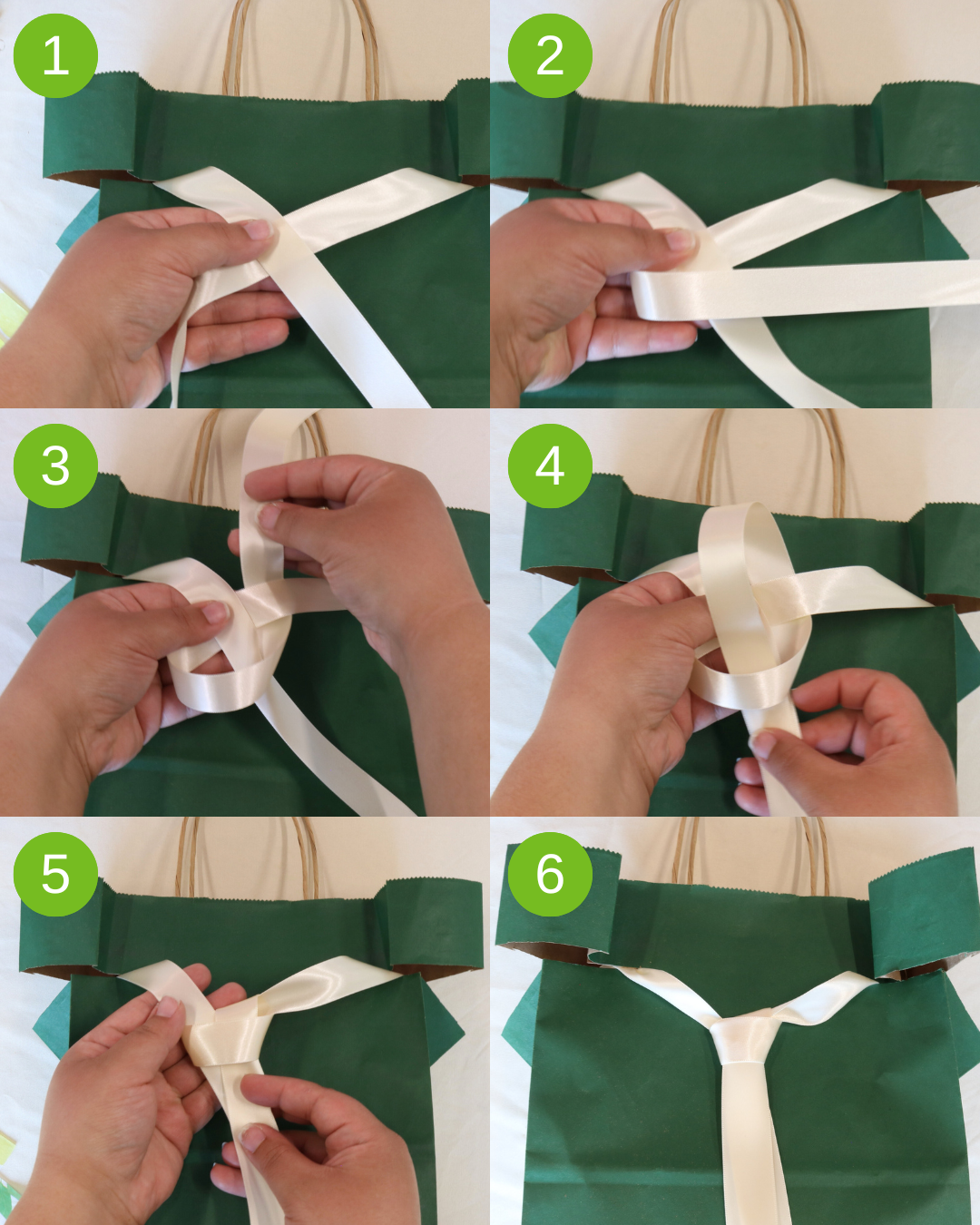 1
2
3
4
5
6